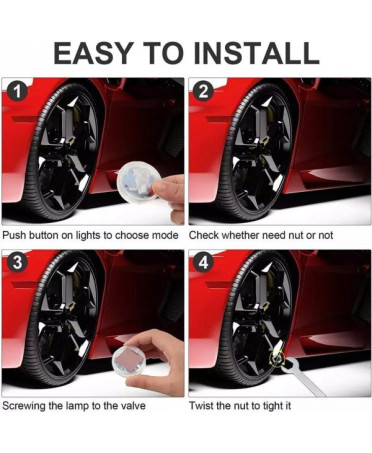 EASY TO INSTALL

1

Push button on lights to choose mode

2

Check whether need nut or not

3

Screwing the lamp to the valve

4

Twist the nut to tight it