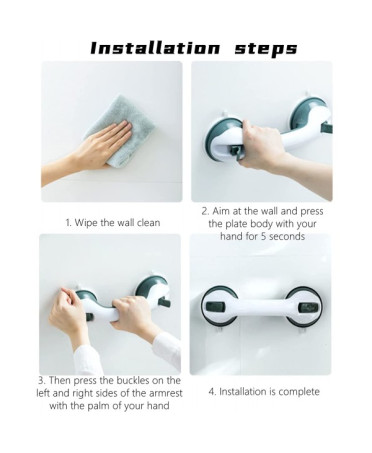 Installation steps

1. Wipe the wall clean

2. Aim at the wall and press the plate body with your hand for 5 seconds

3. Then press the buckles on the left and right sides of the armrest with the palm of your hand

4. Installation is complete