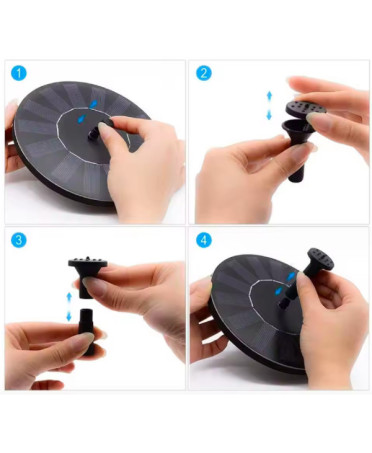 1

2

3

4